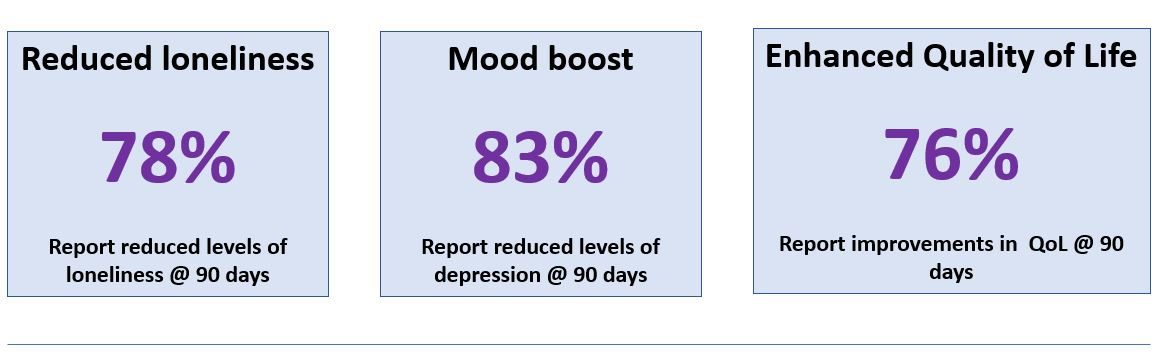 Reduced loneliness

78%

Report reduced levels of loneliness @ 90 days

Mood boost

83%

Report reduced levels of depression @ 90 days

Enhanced Quality of Life

76%

Report improvements in QoL @ 90 days